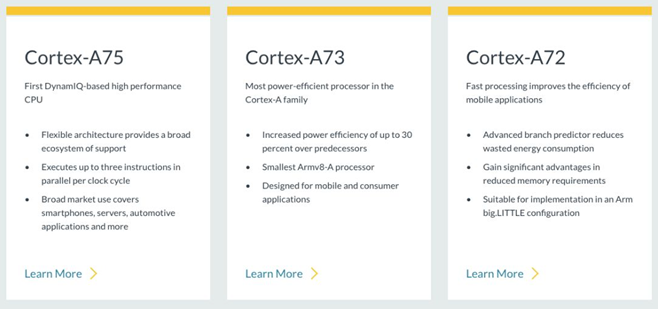 Cortex-A75

First DynamIQ-based high performance CPU

- Flexible architecture provides a broad ecosystem of support
- Executes up to three instructions in parallel per clock cycle
- Broad market use covers smartphones, servers, automotive applications and more

Learn More

Cortex-A73

Most power-efficient processor in the Cortex-A family

- Increased power efficiency of up to 30 percent over predecessors
- Smallest Armv8-A processor
- Designed for mobile and consumer applications

Learn More

Cortex-A72

Fast processing improves the efficiency of mobile applications

- Advanced branch predictor reduces wasted energy consumption
- Gain significant advantages in reduced memory requirements
- Suitable for implementation in an Arm big.LITTLE configuration

Learn More